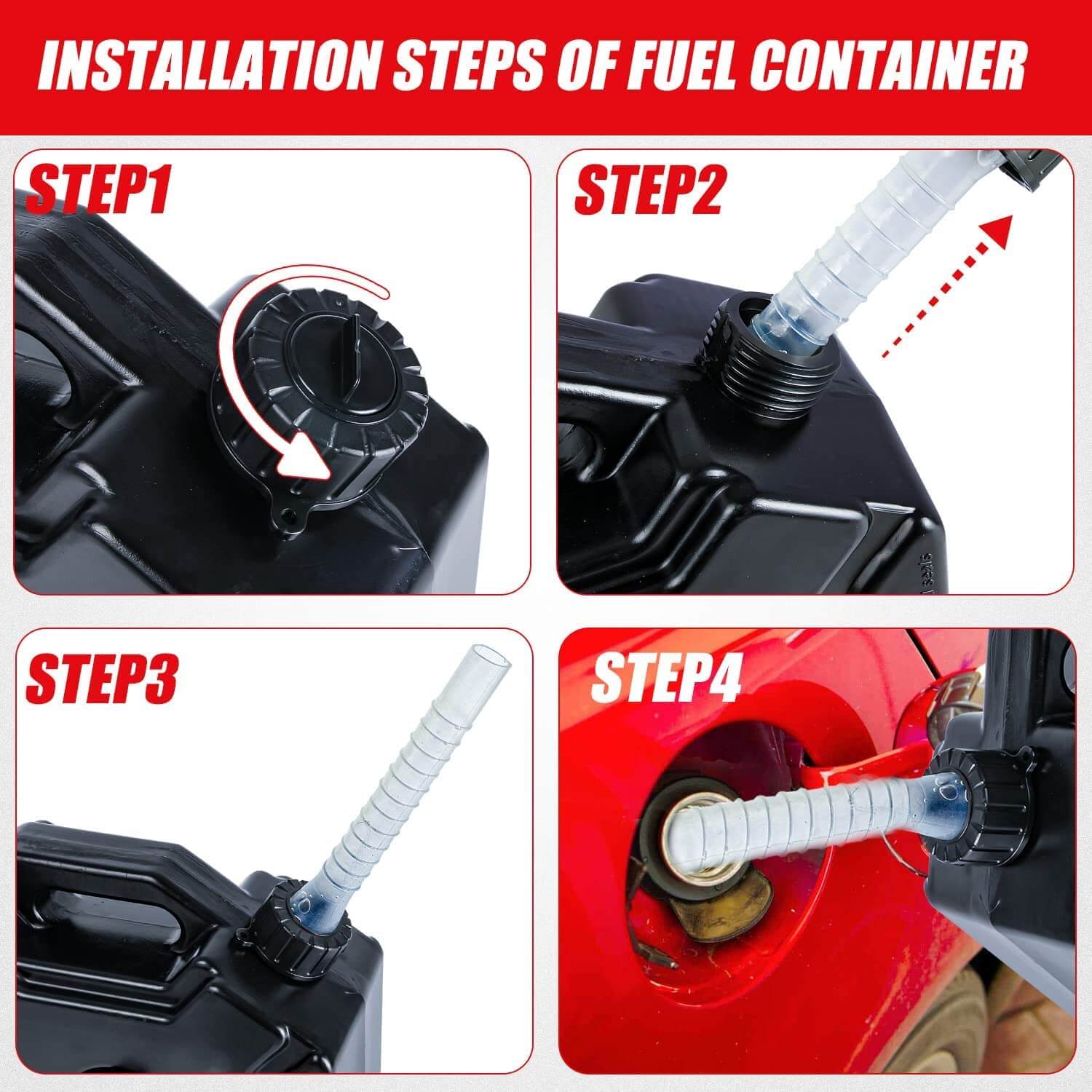 INSTALLATION STEPS OF FUEL CONTAINER

STEP1

STEP2

STEP3

STEP4