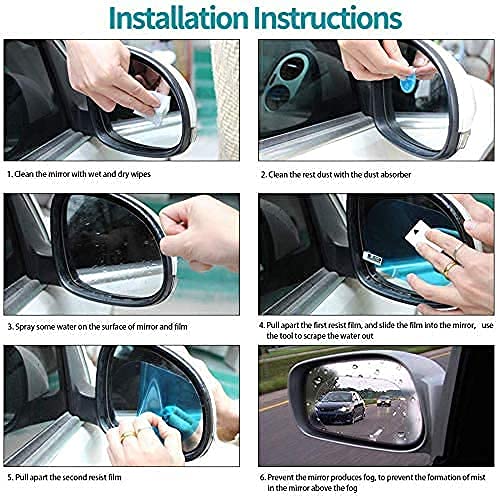 Installation Instructions

1. Clean the mirror with wet and dry wipes

2. Clean the rest dust with the dust absorber

3. Spray some water on the surface of mirror and film

4. Pull apart the first resist film, and slide the film into the mirror, use the tool to scrape the water out

5. Pull apart the second resist film

6. Prevent the mirror produces fog, to prevent the formation of mist in the mirror above the fog