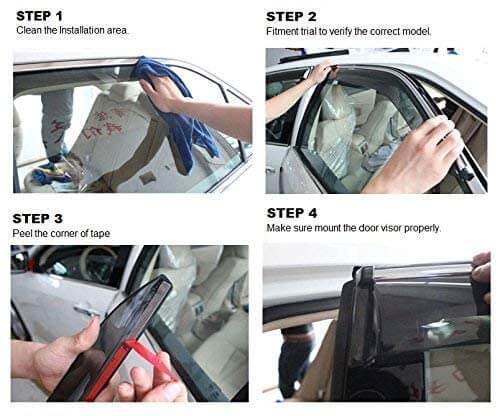 STEP 1
Clean the Installation area.

STEP 2
Fitment trial to verify the correct model.

STEP 3
Peel the corner of tape

STEP 4
Make sure mount the door visor properly.