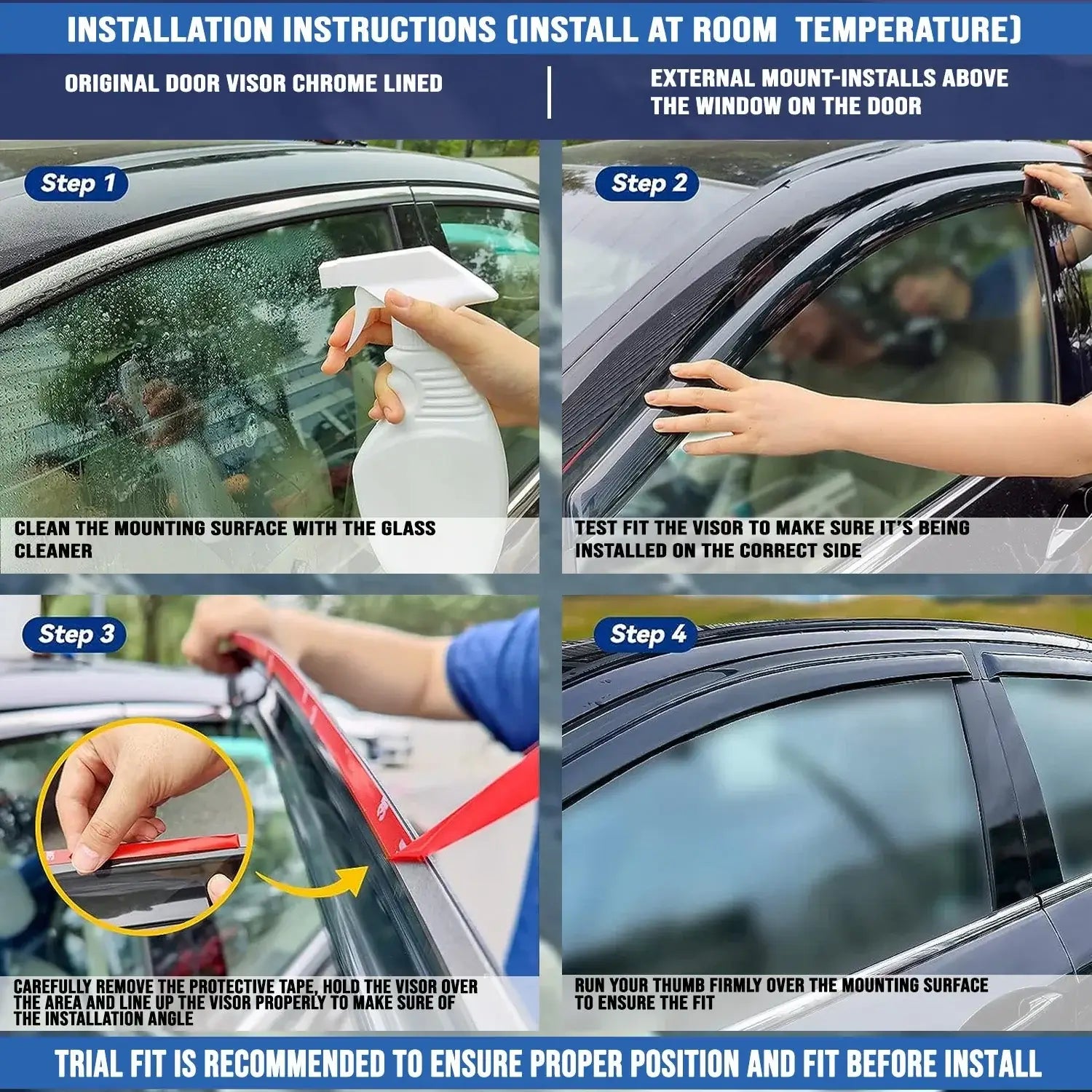 INSTALLATION INSTRUCTIONS (INSTALL AT ROOM TEMPERATURE)

ORIGINAL DOOR VISOR CHROME LINED

EXTERNAL MOUNT-INSTALLS ABOVE THE WINDOW ON THE DOOR

Step 1

CLEAN THE MOUNTING SURFACE WITH THE GLASS CLEANER

Step 2

TEST FIT THE VISOR TO MAKE SURE IT'S BEING INSTALLED ON THE CORRECT SIDE

Step 3

CAREFULLY REMOVE THE PROTECTIVE TAPE, HOLD THE VISOR OVER THE AREA AND LINE UP THE VISOR PROPERLY TO MAKE SURE OF THE INSTALLATION ANGLE

Step 4

RUN YOUR THUMB FIRMLY OVER THE MOUNTING SURFACE TO ENSURE THE FIT

TRIAL FIT IS RECOMMENDED TO ENSURE PROPER POSITION AND FIT BEFORE INSTALL